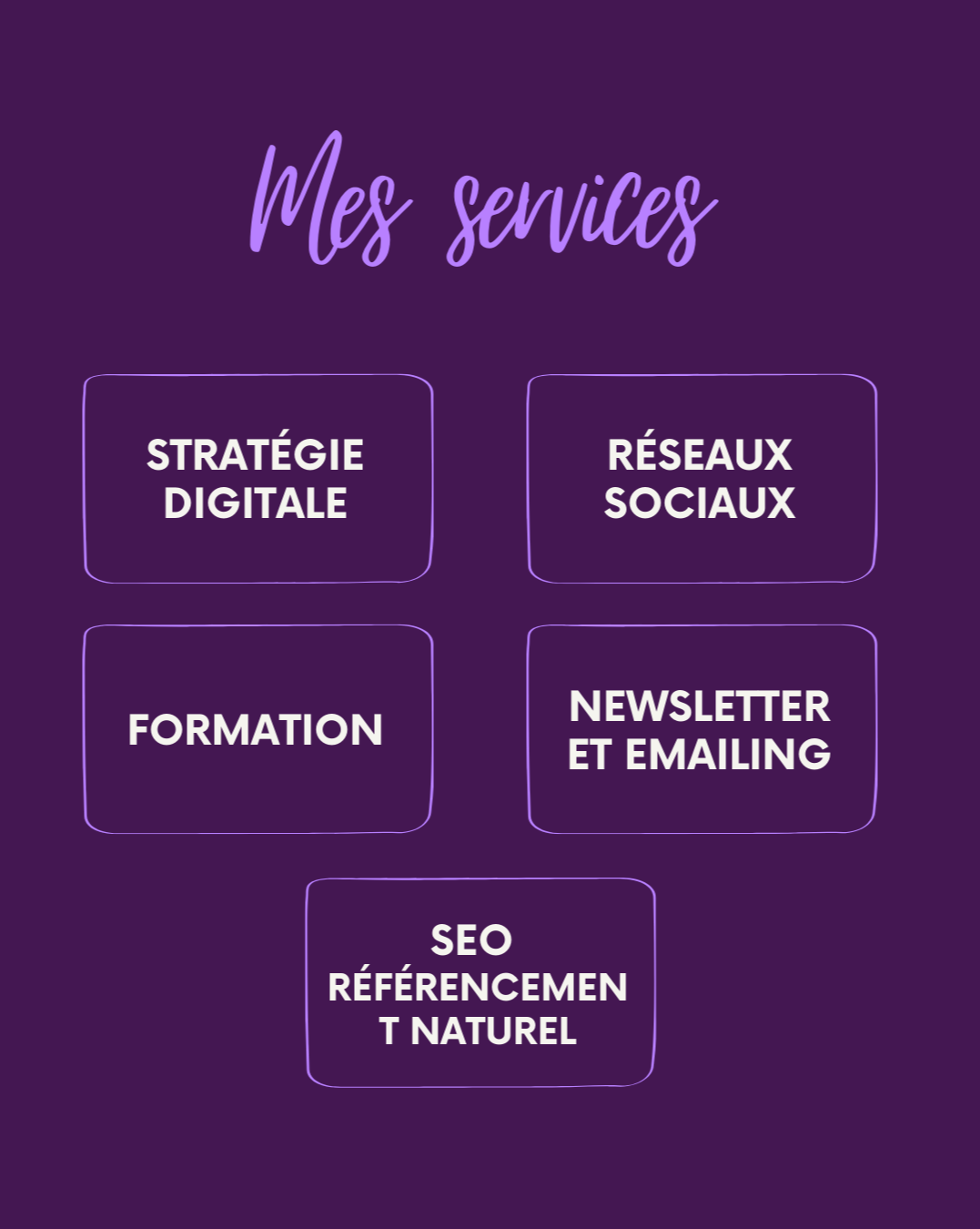 Mes services

STRATÉGIE
DIGITALE

RÉSEAUX
SOCIAUX

FORMATION

NEWSLETTER
ET EMAILING

SEO
RÉFÉRENCEMEN
T NATUREL